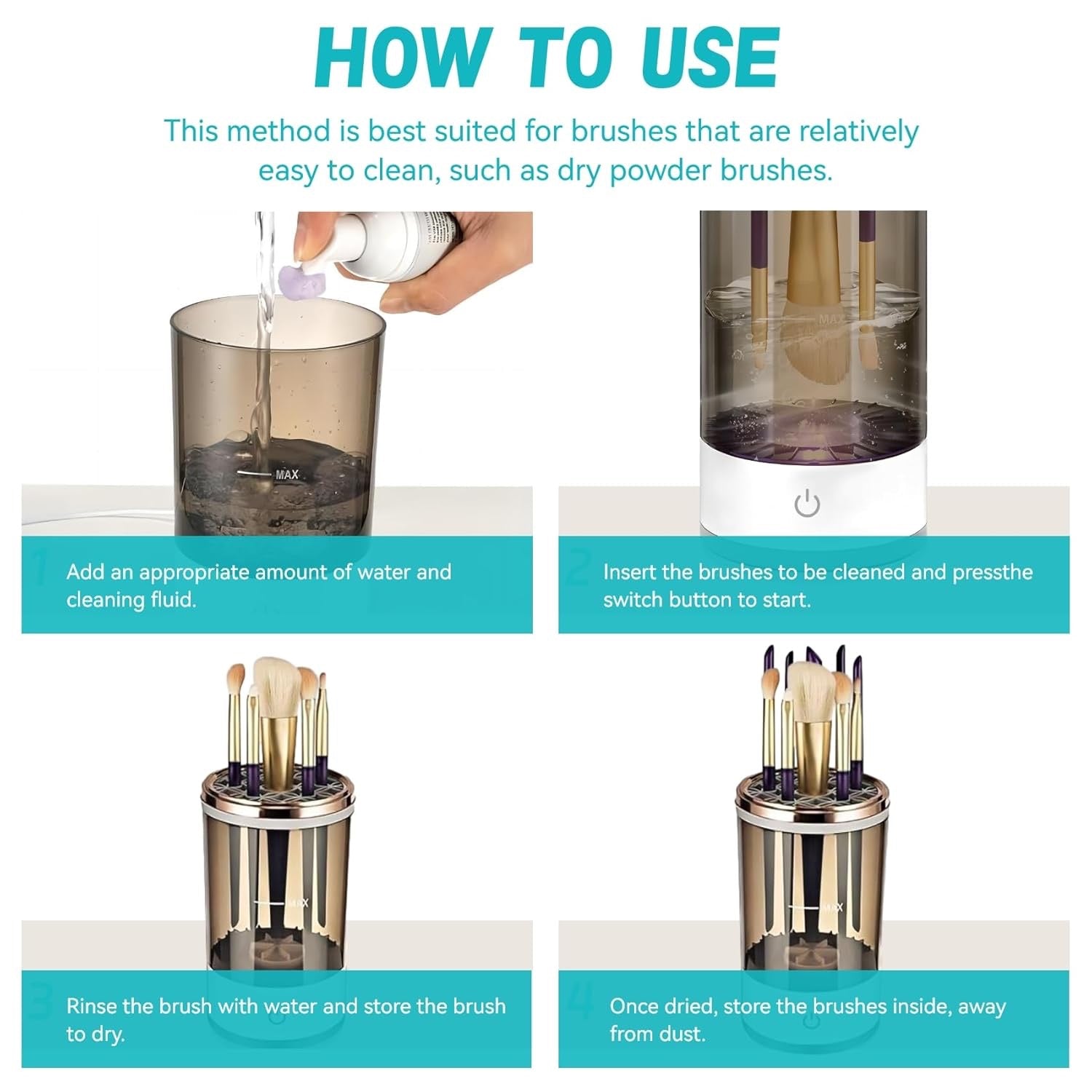 HOW TO USE

This method is best suited for brushes that are relatively easy to clean, such as dry powder brushes.

MAX

1

Add an appropriate amount of water and cleaning fluid.

MAX

2

Insert the brushes to be cleaned and pressthe switch button to start.

MAX

3

Rinse the brush with water and store the brush to dry.

MAX

4

Once dried, store the brushes inside, away from dust.